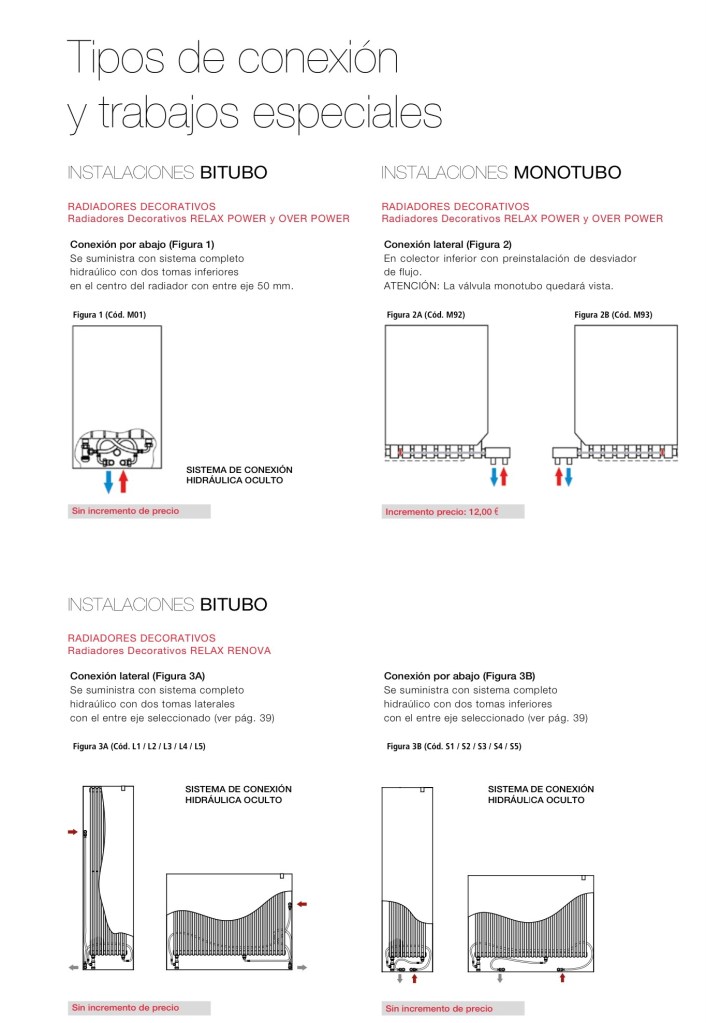 Tipos de conexión
y trabajos especiales

INSTALACIONES BITUBO

RADIADORES DECORATIVOS
Radiadores Decorativos RELAX POWER y OVER POWER

Conexión por abajo (Figura 1)
Se suministra con sistema completo hidraúlico con dos tomas inferiores en el centro del radiador con entre eje 50 mm.

Figura 1 (Cód. M01)

SISTEMA DE CONEXIÓN HIDRÁULICA OCULTO

Sin incremento de precio

INSTALACIONES MONOTUBO

RADIADORES DECORATIVOS
Radiadores Decorativos RELAX POWER y OVER POWER

Conexión lateral (Figura 2)
En colector inferior con preinstalación de desviador de flujo.
ATENCIÓN: La válvula monotubo quedará vista.

Figura 2A (Cód. M92)

Figura 2B (Cód. M93)

Incremento precio: 12,00 €

INSTALACIONES BITUBO

RADIADORES DECORATIVOS
Radiadores Decorativos RELAX RENOVA

Conexión lateral (Figura 3A)
Se suministra con sistema completo hidraúlico con dos tomas laterales con el entre eje seleccionado (ver pág. 39)

Figura 3A (Cód. L1 / L2 / L3 / L4 / L5)

SISTEMA DE CONEXIÓN HIDRÁULICA OCULTO

Sin incremento de precio

Conexión por abajo (Figura 3B)
Se suministra con sistema completo hidraúlico con dos tomas inferiores con el entre eje seleccionado (ver pág. 39)

Figura 3B (Cód. S1 / S2 / S3 / S4 / S5)

SISTEMA DE CONEXIÓN HIDRÁULICA OCULTO

Sin incremento de precio